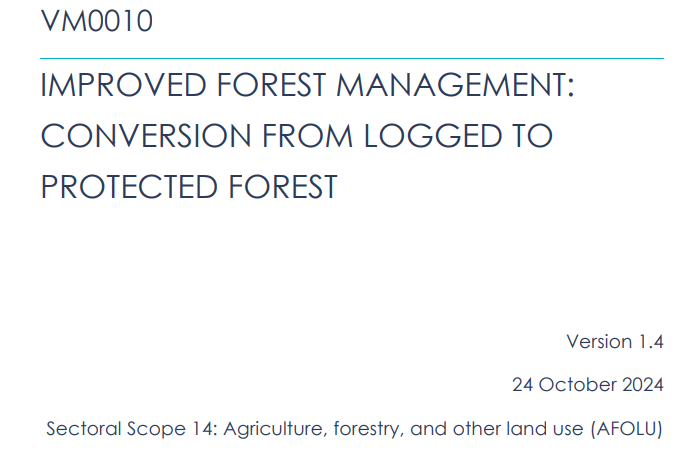 VM0010

IMPROVED FOREST MANAGEMENT: CONVERSION FROM LOGGED TO PROTECTED FOREST

Version 1.4

24 October 2024

Sectoral Scope 14: Agriculture, forestry, and other land use (AFOLU)